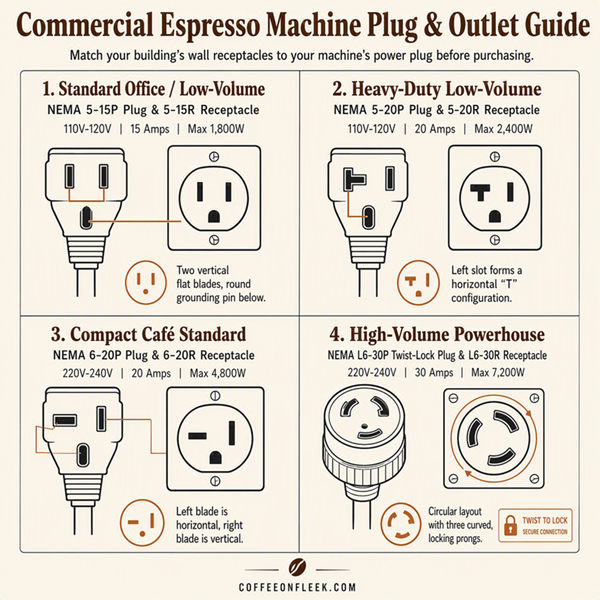 Commercial Espresso Machine Plug & Outlet Guide

Match your building's wall receptacles to your machine's power plug before purchasing.

1. Standard Office / Low-Volume

NEMA 5-15P Plug & 5-15R Receptacle

110V-120V | 15 Amps | Max 1,800W

Two vertical flat blades, round grounding pin below.

2. Heavy-Duty Low-Volume

NEMA 5-20P Plug & 5-20R Receptacle

110V-120V | 20 Amps | Max 2,400W

Left slot forms a horizontal "T" configuration.

3. Compact Café Standard

NEMA 6-20P Plug & 6-20R Receptacle

220V-240V | 20 Amps | Max 4,800W

Left blade is horizontal, right blade is vertical.

4. High-Volume Powerhouse

NEMA L6-30P Twist-Lock Plug & L6-30R Receptacle

220V-240V | 30 Amps | Max 7,200W

Circular layout with three curved, locking prongs.

TWIST TO LOCK
SECURE CONNECTION

COFFEEONFLEEK.COM